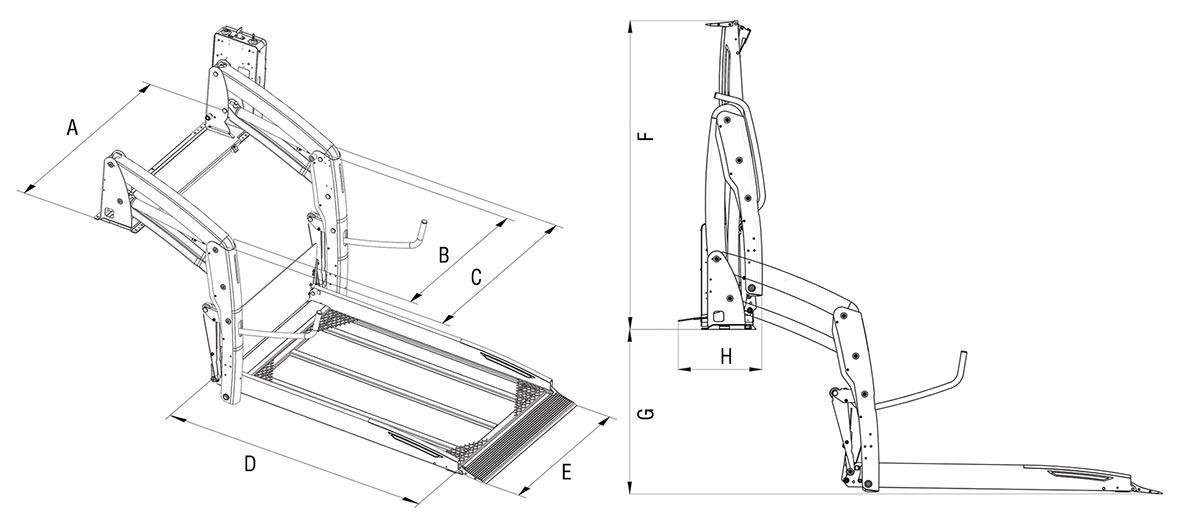 A
B
C
D
E
F
H
G